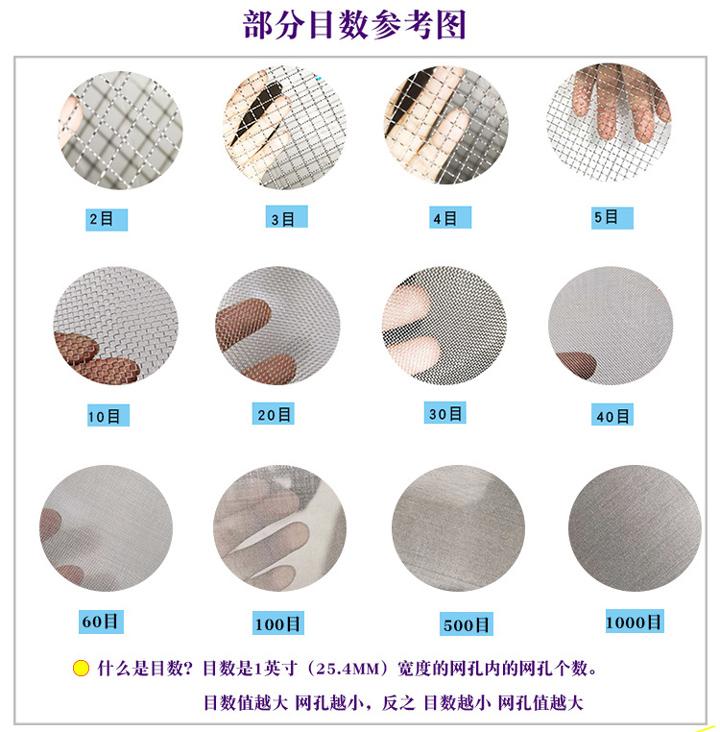 部分目数参考图

2目

3目

4目

5目

10目

20目

30目

40目

60目

100目

500目

1000目

什么是目数？目数是1英寸（25.4MM）宽度的网孔内的网孔个数。

目数值越大 网孔越小，反之 目数越小 网孔值越大